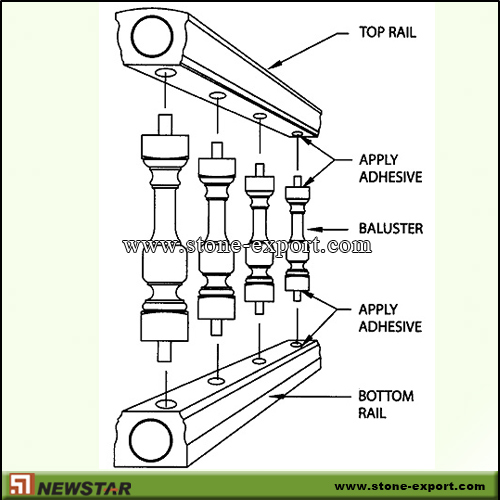 TOP RAIL

APPLY ADHESIVE

BALUSTER

www.stone-export.com

APPLY ADHESIVE

BOTTOM RAIL

NEWSTAR

www.stone-export.com